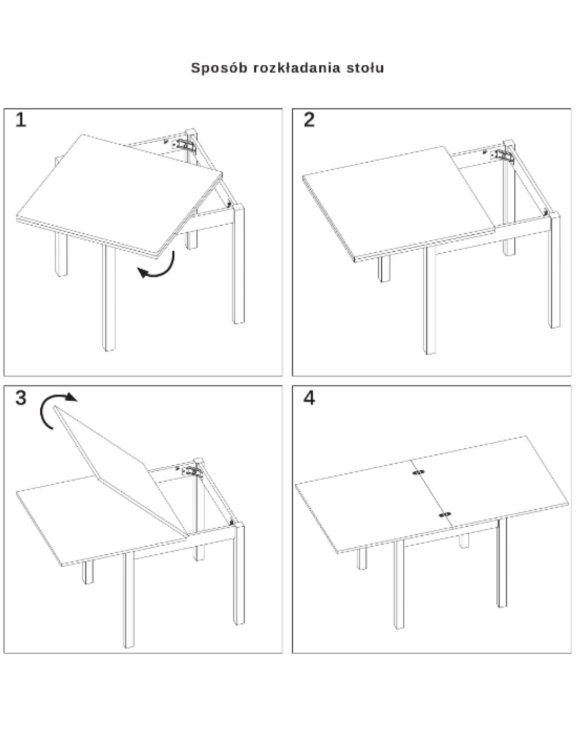 Sposób rozkładania stołu

1

2

3

4