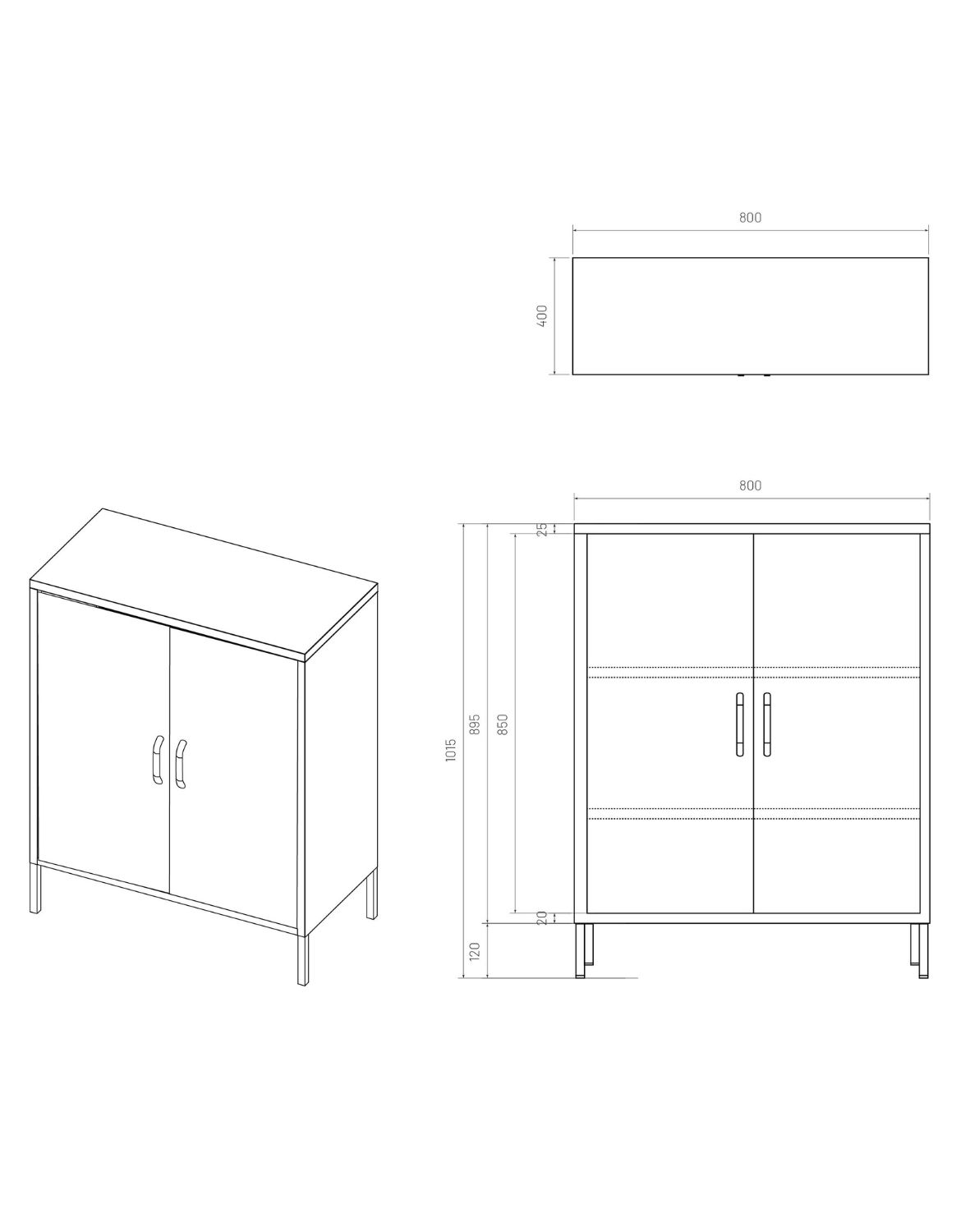 800

400

800

25

1015

895

850

20

120