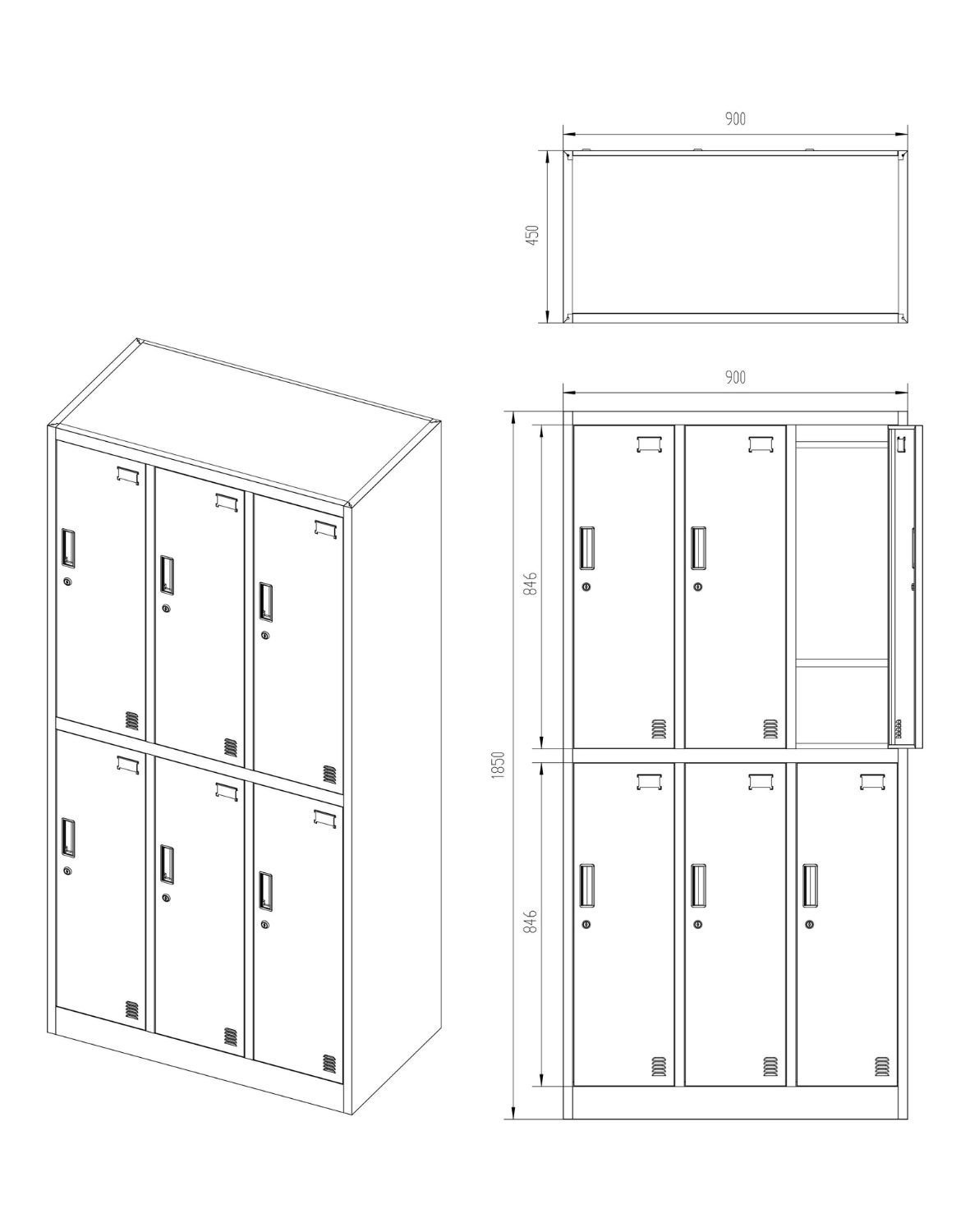 900

450

900

846

1850

846