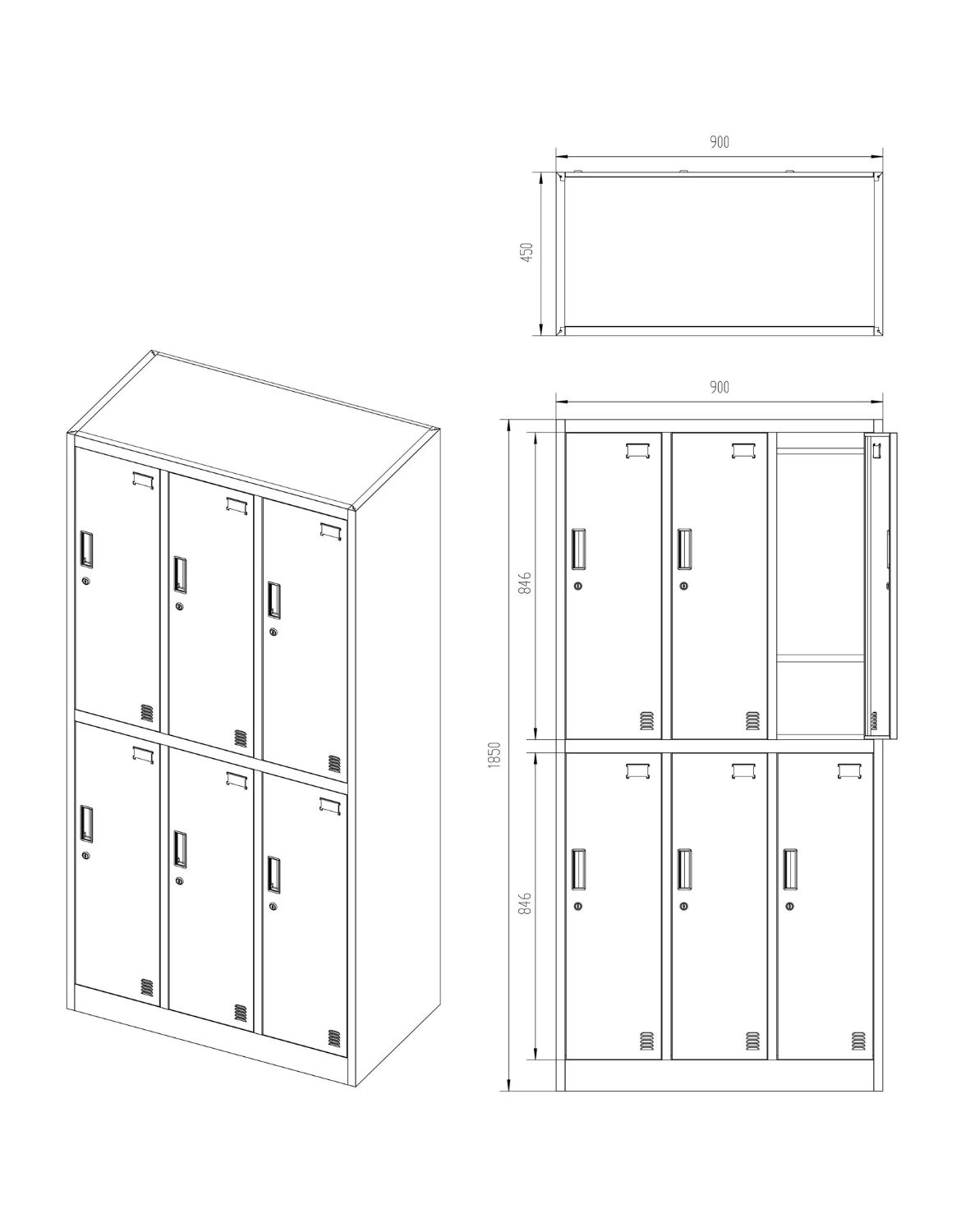 900

450

900

846

1850

846