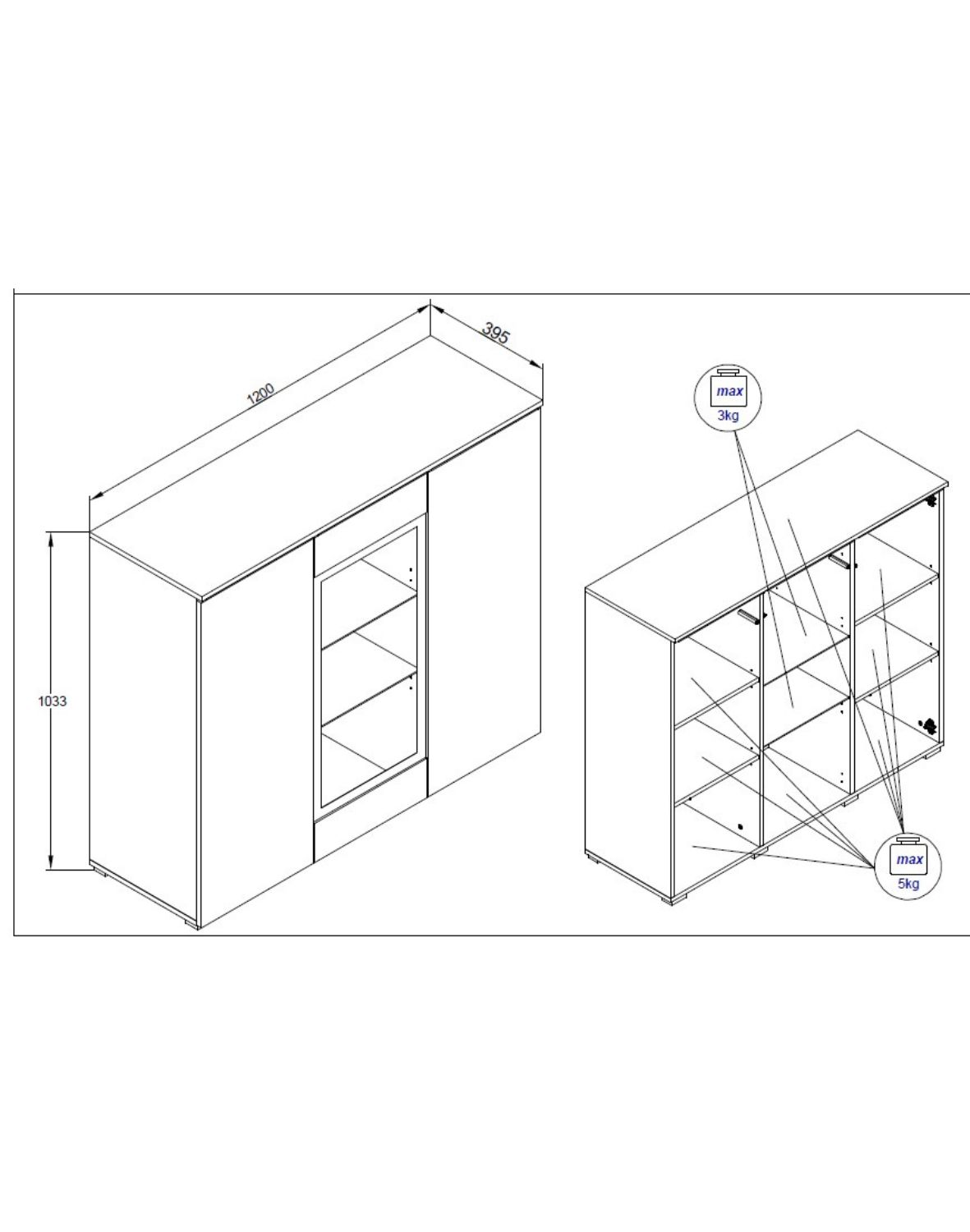 1200
395
1033
max
3kg
max
5kg